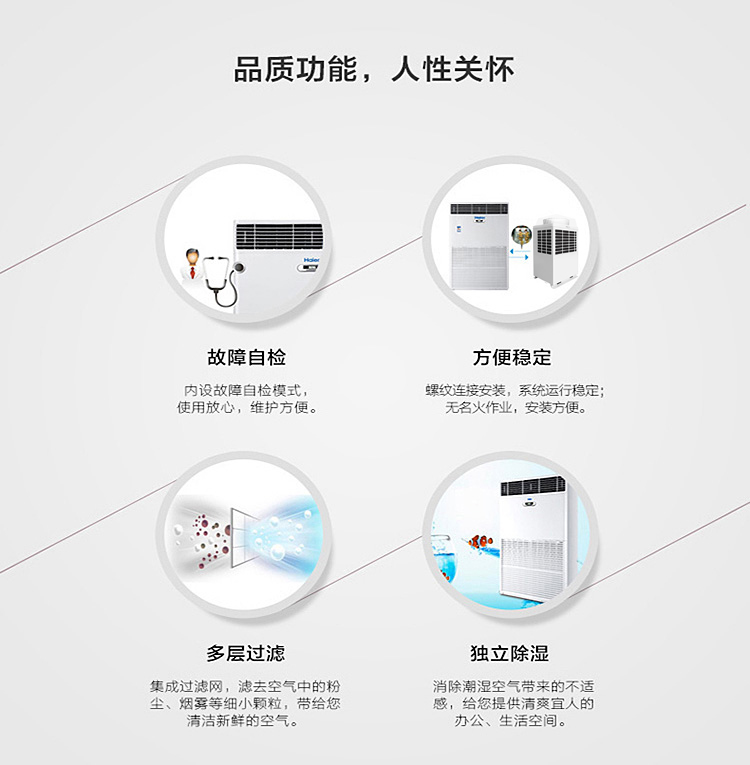 品质功能，人性关怀

Haier

故障自检

内设故障自检模式，使用放心，维护方便。

方便稳定

螺纹连接安装，系统运行稳定；无名火作业，安装方便。

多层过滤

集成过滤网，滤去空气中的粉尘、烟雾等细小颗粒，带给您清洁新鲜的空气。

独立除湿

消除潮湿空气带来的不适感，给您提供清爽宜人的办公、生活空间。